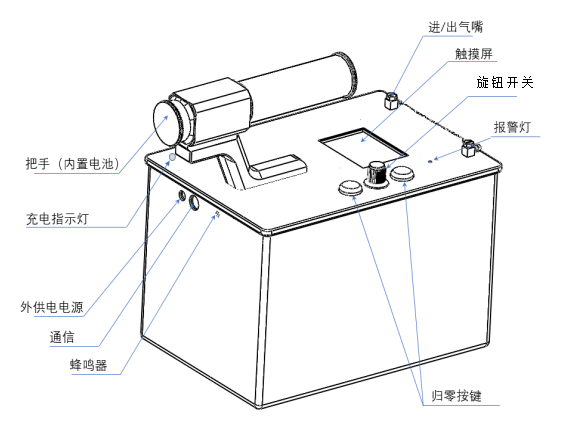 进/出气嘴
触摸屏
旋钮开关
报警灯
把手（内置电池）
充电指示灯
外供电电源
通信
蜂鸣器
归零按键